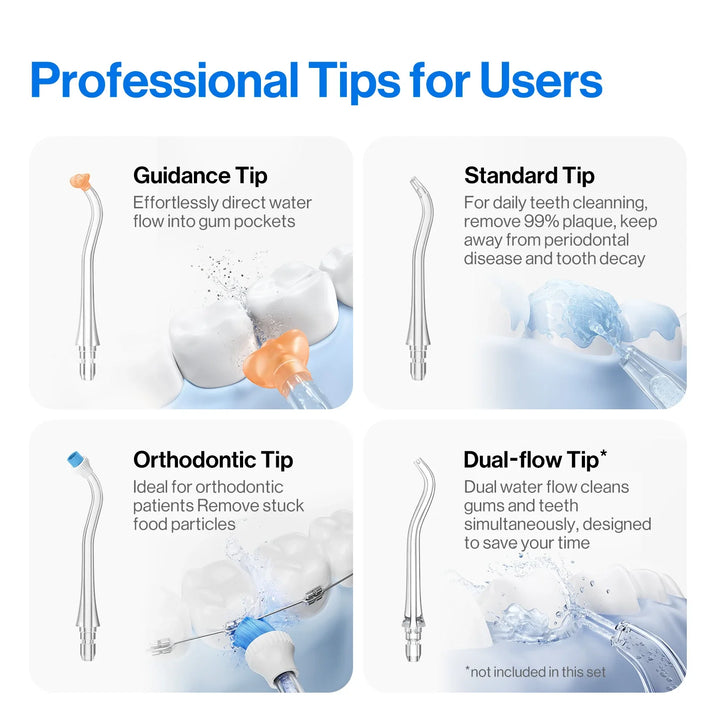 Professional Tips for Users

Guidance Tip
Effortlessly direct water flow into gum pockets

Standard Tip
For daily teeth cleanning, remove 99% plaque, keep away from periodontal disease and tooth decay

Orthodontic Tip
Ideal for orthodontic patients Remove stuck food particles

Dual-flow Tip*
Dual water flow cleans gums and teeth simultaneously, designed to save your time

*not included in this set