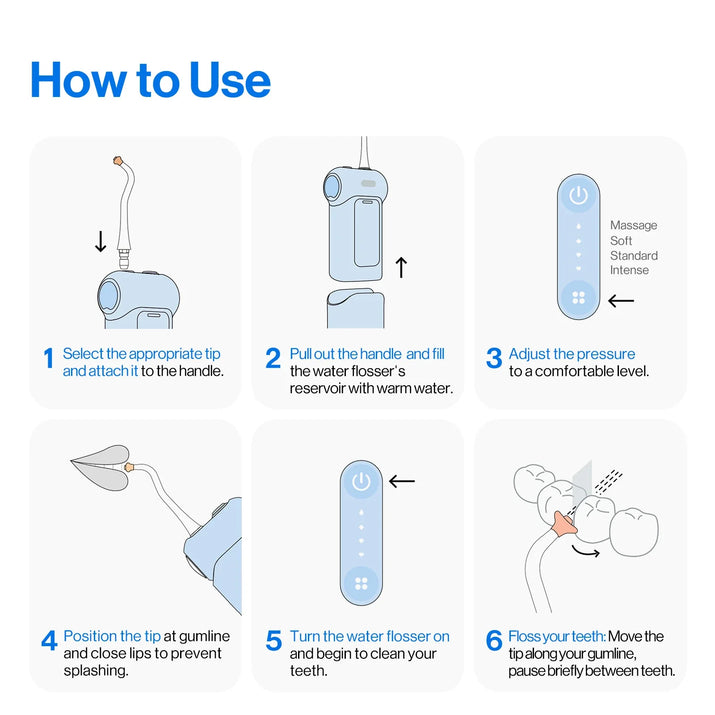 How to Use

1 Select the appropriate tip and attach it to the handle.

2 Pull out the handle and fill the water flosser's reservoir with warm water.

Massage
Soft
Standard
Intense

3 Adjust the pressure to a comfortable level.

4 Position the tip at gumline and close lips to prevent splashing.

5 Turn the water flosser on and begin to clean your teeth.

6 Floss your teeth: Move the tip along your gumline, pause briefly between teeth.