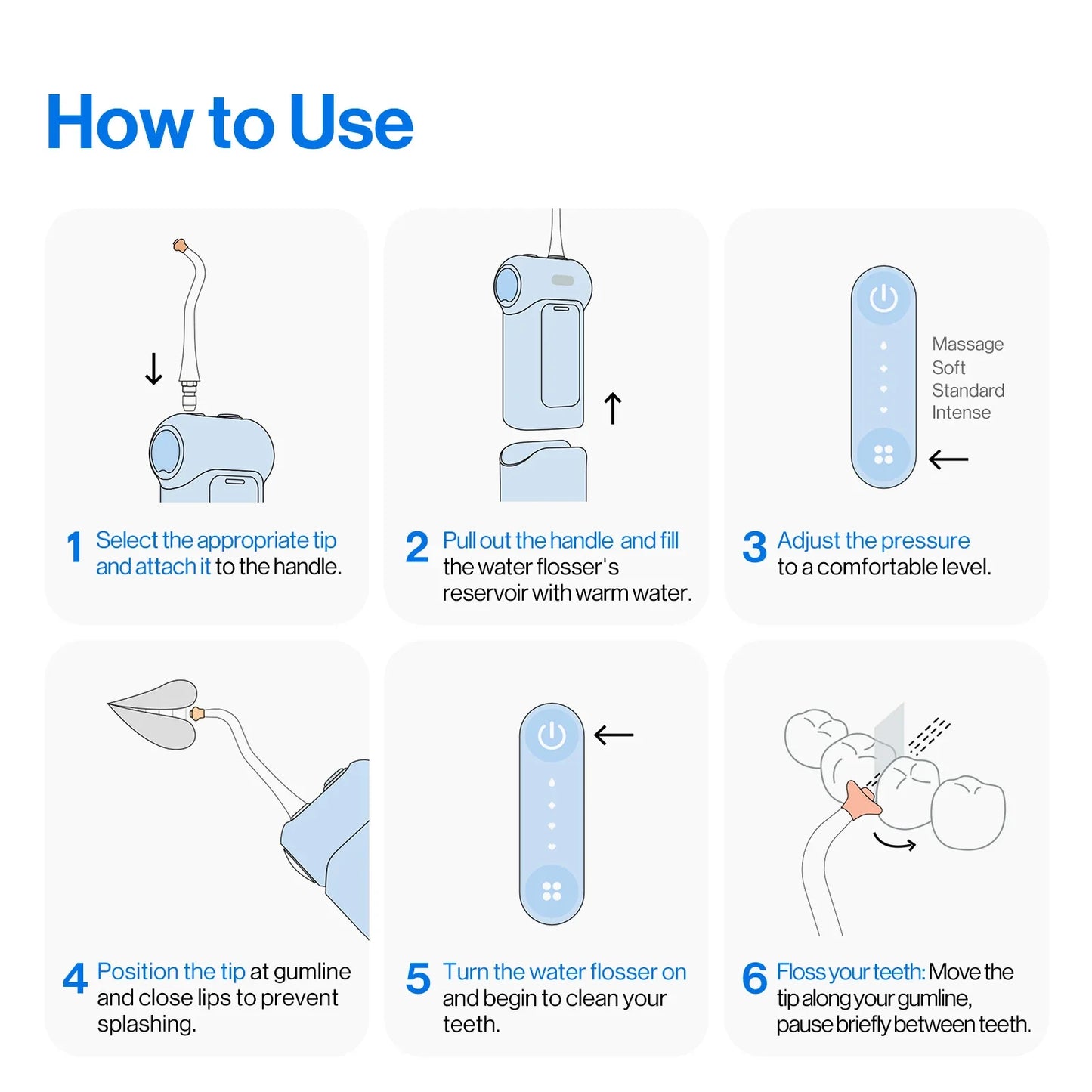 How to Use

1 Select the appropriate tip and attach it to the handle.

2 Pull out the handle and fill the water flosser's reservoir with warm water.

Massage
Soft
Standard
Intense

3 Adjust the pressure to a comfortable level.

4 Position the tip at gumline and close lips to prevent splashing.

5 Turn the water flosser on and begin to clean your teeth.

6 Floss your teeth: Move the tip along your gumline, pause briefly between teeth.