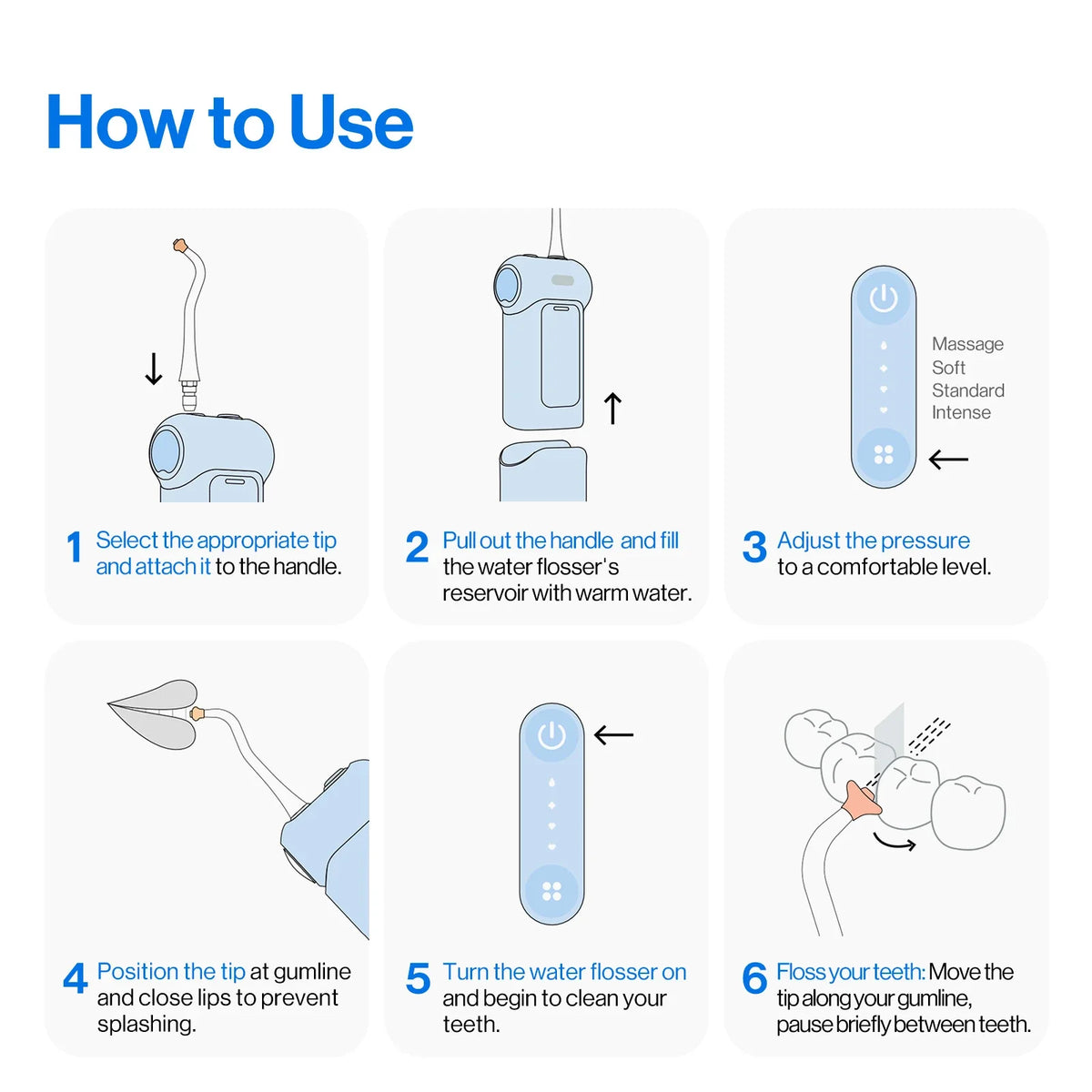 How to Use

1 Select the appropriate tip and attach it to the handle.

2 Pull out the handle and fill the water flosser's reservoir with warm water.

Massage
Soft
Standard
Intense

3 Adjust the pressure to a comfortable level.

4 Position the tip at gumline and close lips to prevent splashing.

5 Turn the water flosser on and begin to clean your teeth.

6 Floss your teeth: Move the tip along your gumline, pause briefly between teeth.