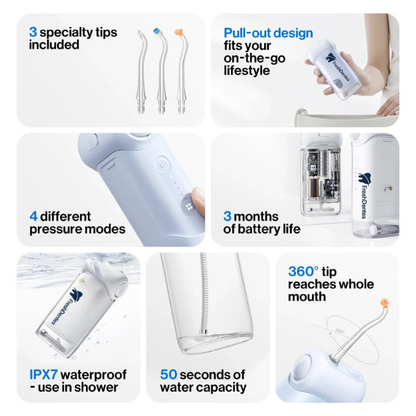 3 specialty tips included

Pull-out design fits your on-the-go lifestyle

FreshDentes

4 different pressure modes

3 months of battery life

FreshDentes

FreshDentes

IPX7 waterproof - use in shower

50 seconds of water capacity

360° tip reaches whole mouth

360°