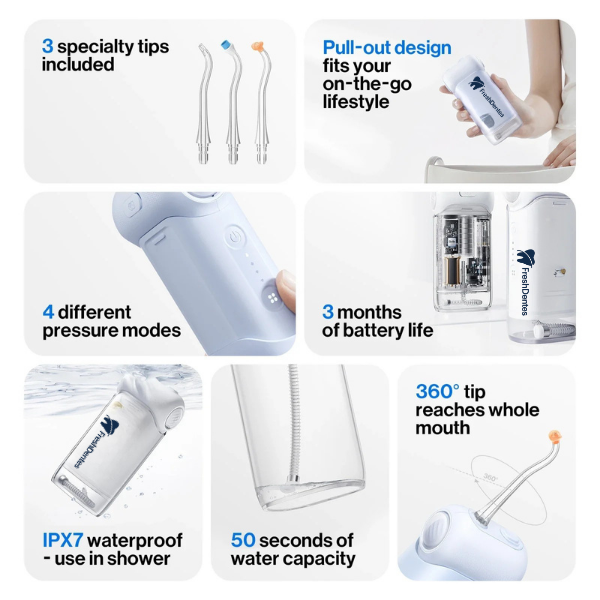 3 specialty tips included

Pull-out design fits your on-the-go lifestyle

FreshDentes

4 different pressure modes

3 months of battery life

FreshDentes

FreshDentes

IPX7 waterproof - use in shower

50 seconds of water capacity

360° tip reaches whole mouth

360°